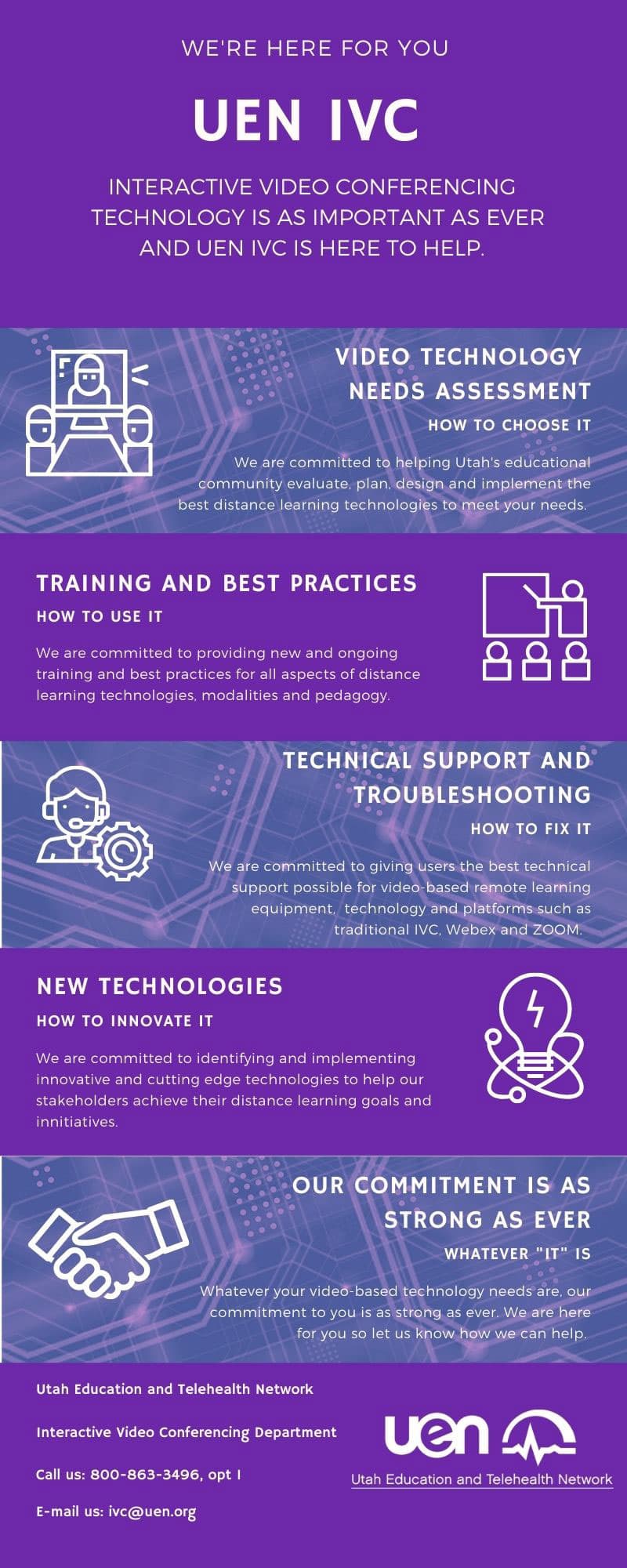 WE'RE HERE FOR YOU

UEN IVC

INTERACTIVE VIDEO CONFERENCING TECHNOLOGY IS AS IMPORTANT AS EVER AND UEN IVC IS HERE TO HELP.

VIDEO TECHNOLOGY NEEDS ASSESSMENT

HOW TO CHOOSE IT

We are committed to helping Utah's educational community evaluate, plan, design and implement the best distance learning technologies to meet your needs.

TRAINING AND BEST PRACTICES

HOW TO USE IT

We are committed to providing new and ongoing training and best practices for all aspects of distance learning technologies, modalities and pedagogy.

TECHNICAL SUPPORT AND TROUBLESHOOTING

HOW TO FIX IT

We are committed to giving users the best technical support possible for video-based remote learning equipment, technology and platforms such as traditional IVC, Webex and ZOOM.

NEW TECHNOLOGIES

HOW TO INNOVATE IT

We are committed to identifying and implementing innovative and cutting edge technologies to help our stakeholders achieve their distance learning goals and innitiatives.

OUR COMMITMENT IS AS STRONG AS EVER

WHATEVER "IT" IS

Whatever your video-based technology needs are, our commitment to you is as strong as ever. We are here for you so let us know how we can help.

Utah Education and Telehealth Network

Interactive Video Conferencing Department

Call us: 800-863-3496, opt 1

E-mail us: ivc@uen.org

uen

Utah Education and Telehealth Network